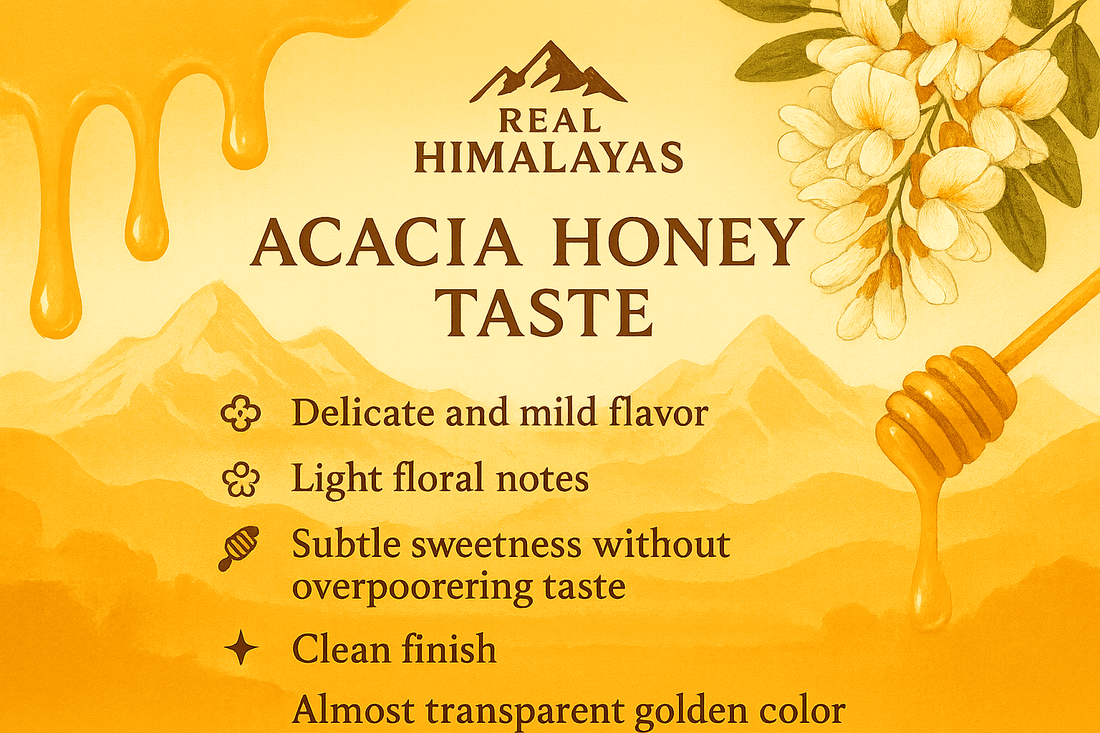 REAL HIMALAYAS

ACACIA HONEY TASTE

Delicate and mild flavor

Light floral notes

Subtle sweetness without overpoorering taste

Clean finish

Almost transparent golden color